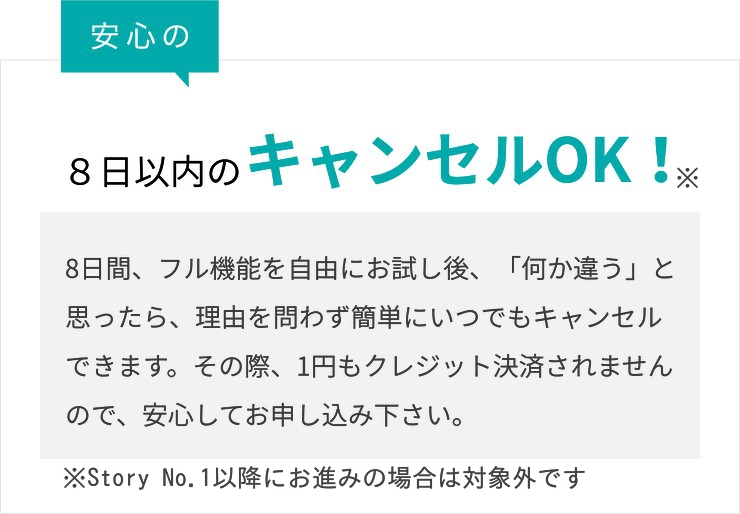 安心の

８日以内のキャンセルOK！※

8日間、フル機能を自由にお試し後、「何か違う」と思ったら、理由を問わず簡単にいつでもキャンセルできます。その際、1円もクレジット決済されませんので、安心してお申し込み下さい。

※Story No.1以降にお進みの場合は対象外です